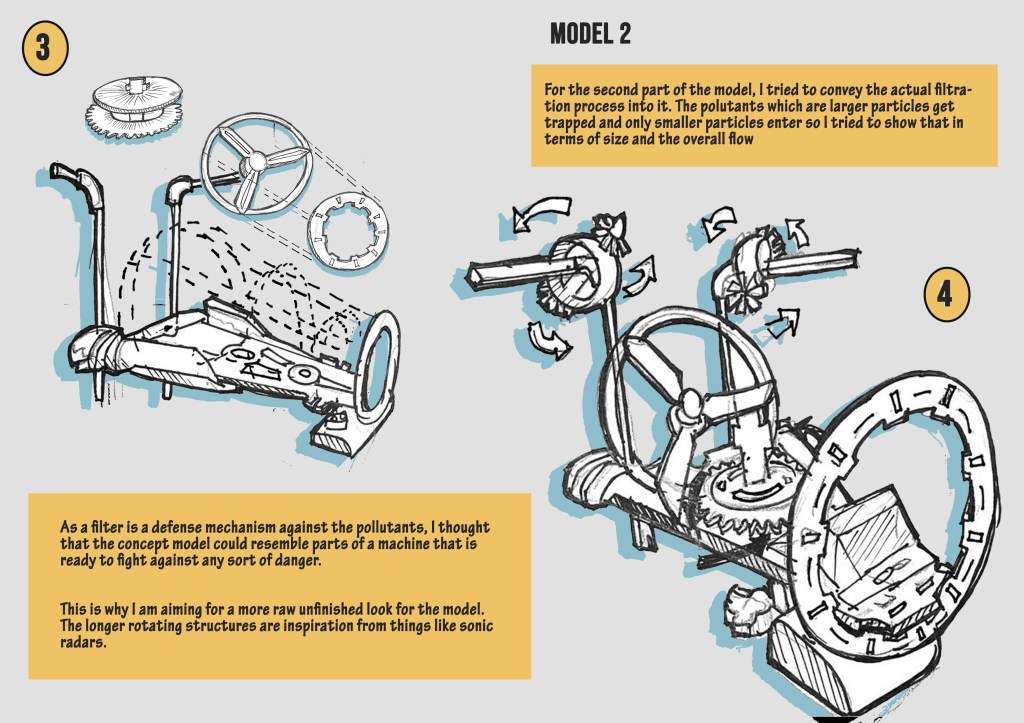 3

MODEL 2

For the second part of the model, I tried to convey the actual filtration process into it. The polutants which are larger particles get trapped and only smaller particles enter so I tried to show that in terms of size and the overall flow

4

As a filter is a defense mechanism against the pollutants, I thought that the concept model could resemble parts of a machine that is ready to fight against any sort of danger.

This is why I am aiming for a more raw unfinished look for the model. The longer rotating structures are inspiration from things like sonic radars.